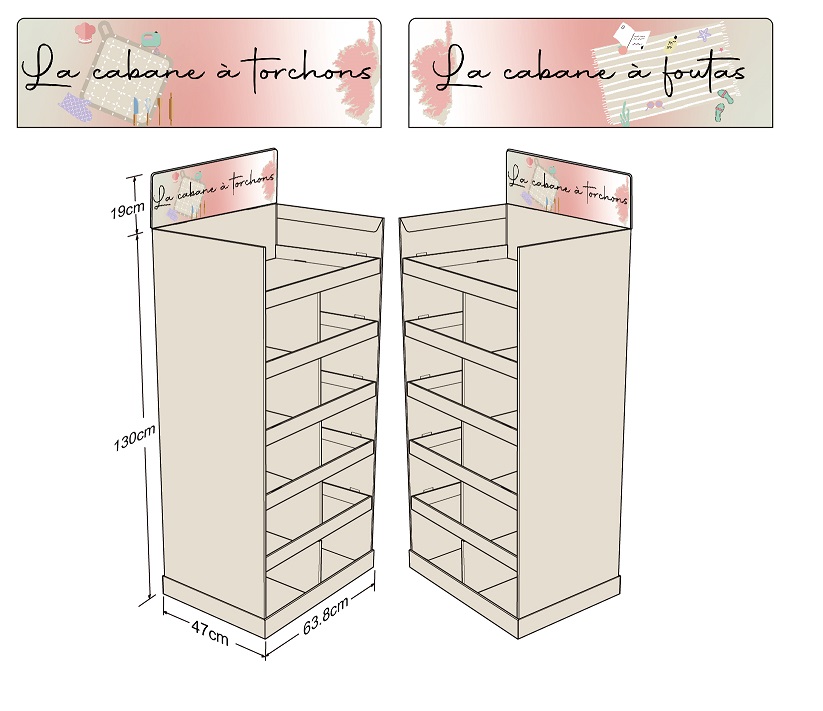 La cabane à torchons

La cabane à foutas

La cabane à torchons

La cabane à torchons

19cm

130cm

47cm

63.8cm